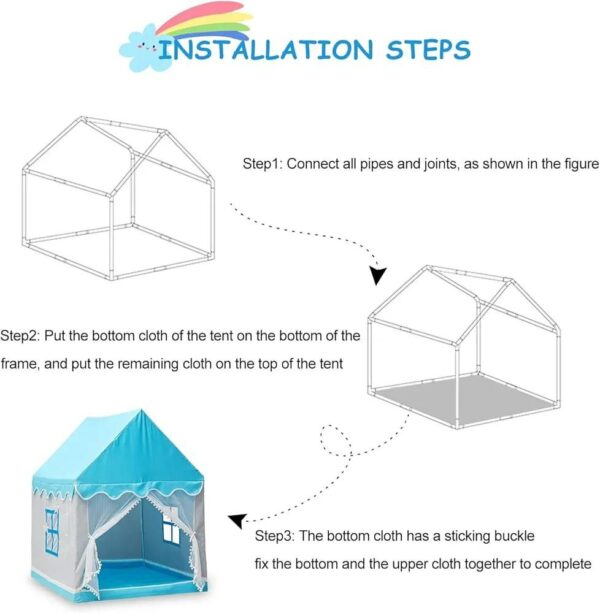 INSTALLATION STEPS

Step1: Connect all pipes and joints, as shown in the figure

Step2: Put the bottom cloth of the tent on the bottom of the frame, and put the remaining cloth on the top of the tent

Step3: The bottom cloth has a sticking buckle fix the bottom and the upper cloth together to complete