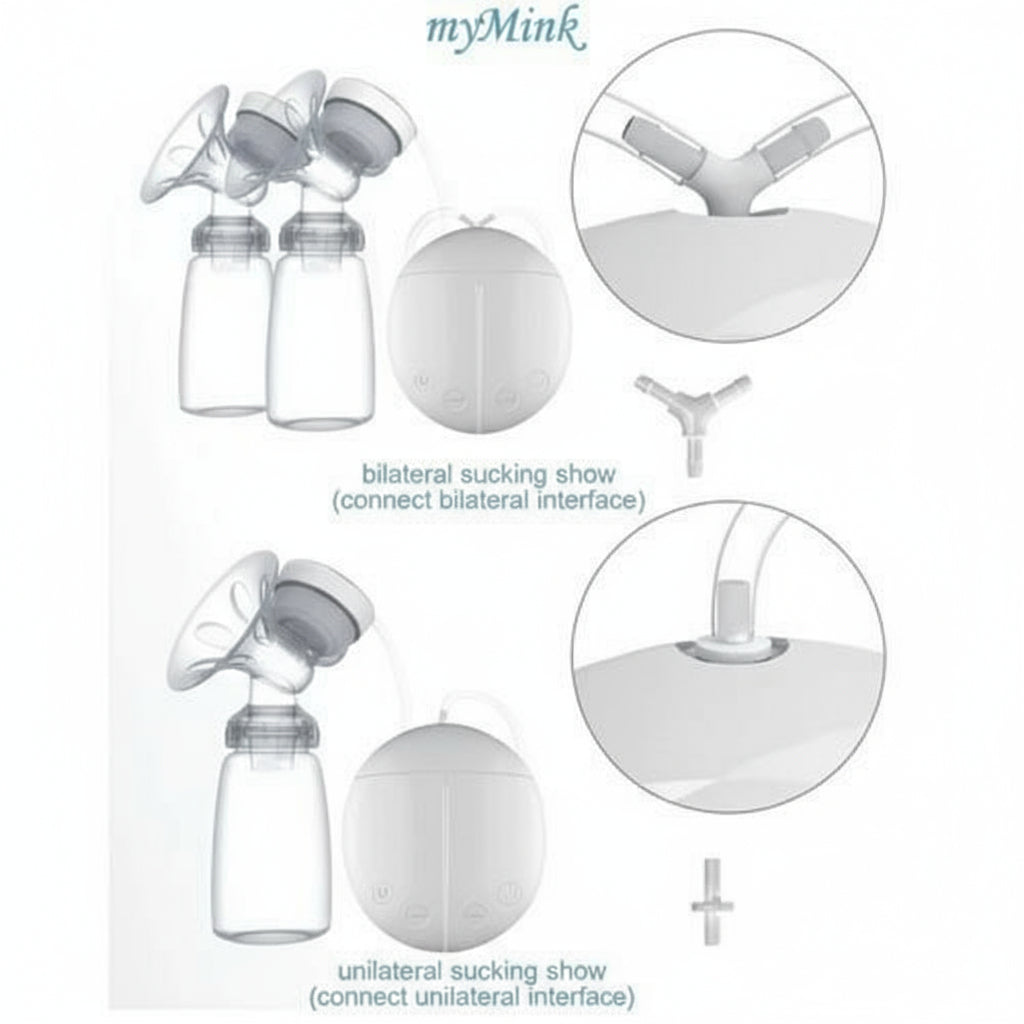 myMink

bilateral sucking show
(connect bilateral interface)

unilateral sucking show
(connect unilateral interface)